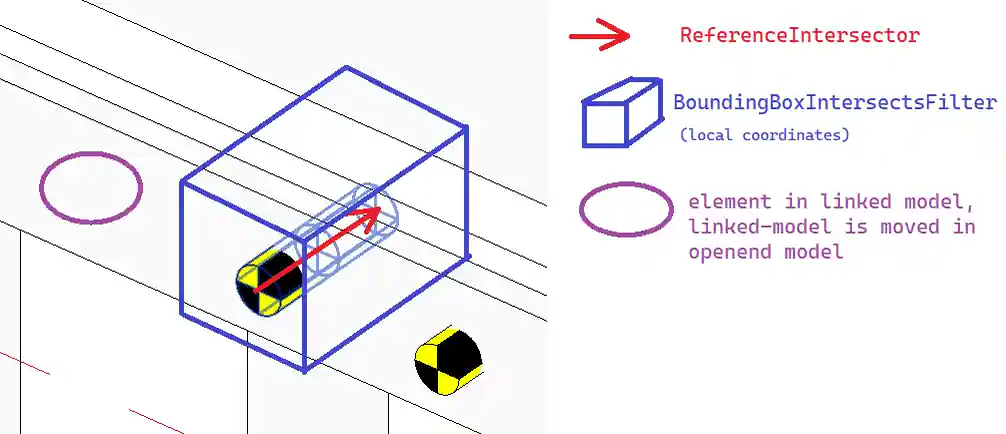 ReferenceIntersector

BoundingBoxIntersectsFilter
(local coordinates)

element in linked model, linked-model is moved in openend model