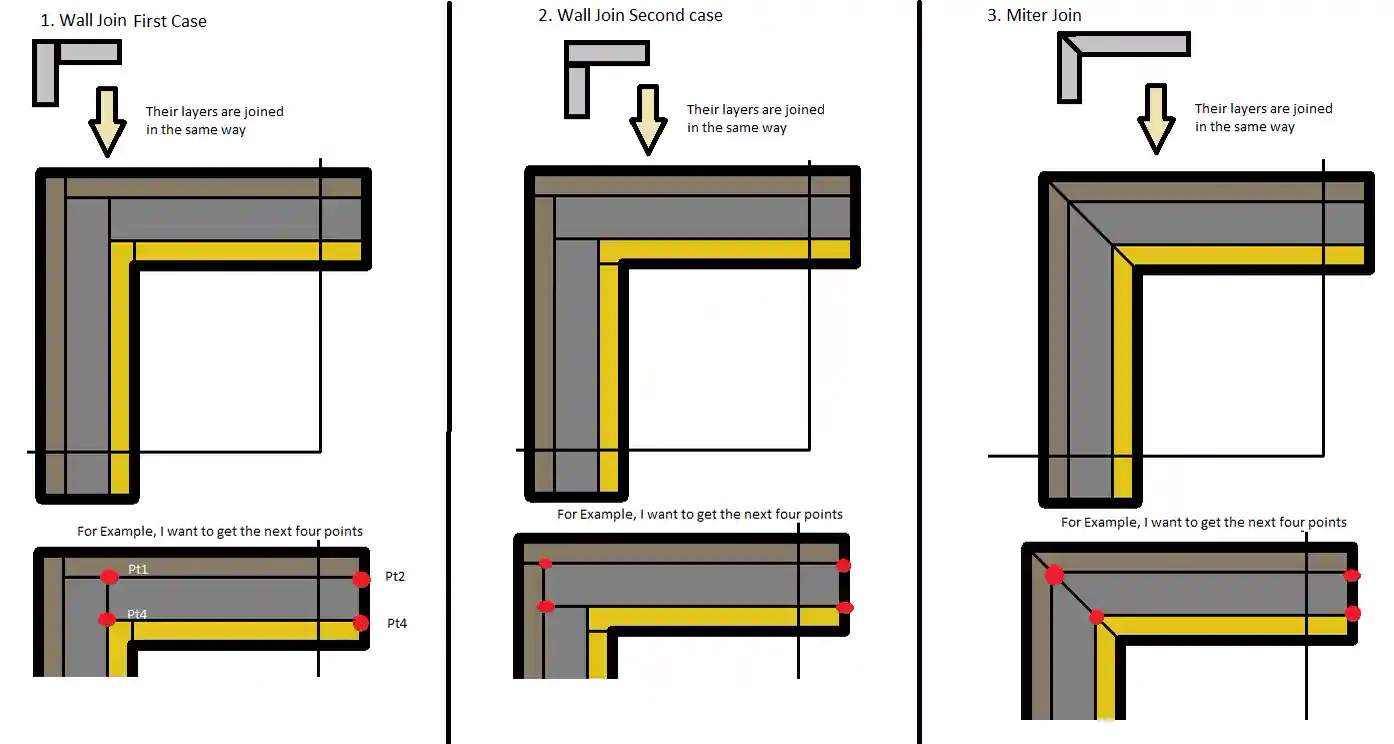 1. Wall Join First Case

Their layers are joined in the same way

For Example, I want to get the next four points

Pt1

Pt2

Pt4

Pt4

2. Wall Join Second case

Their layers are joined in the same way

For Example, I want to get the next four points

3. Miter Join

Their layers are joined in the same way

For Example, I want to get the next four points